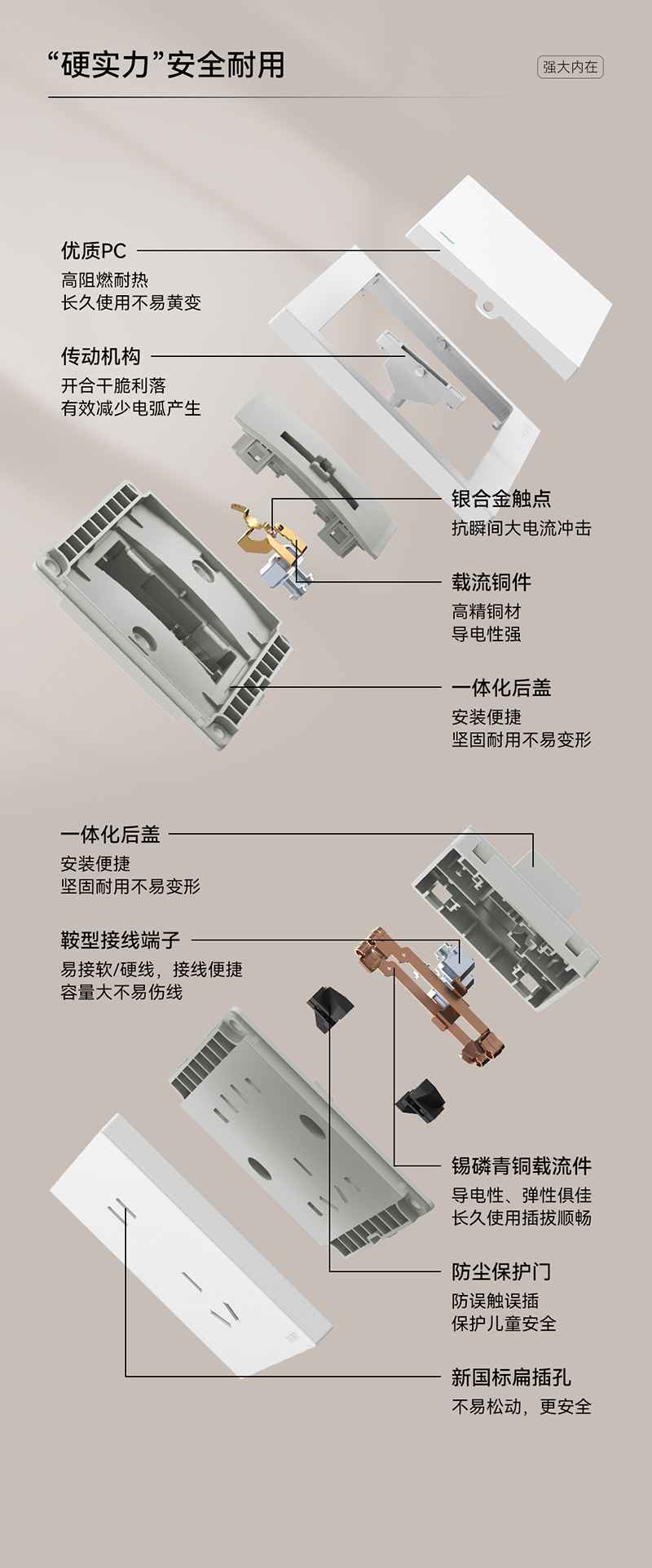 “硬实力”安全耐用

强大内在

优质PC
高阻燃耐热
长久使用不易黄变

传动机构
开合干脆利落
有效减少电弧产生

银合金触点
抗瞬间大电流冲击

载流铜件
高精铜材
导电性强

一体化后盖
安装便捷
坚固耐用不易变形

一体化后盖
安装便捷
坚固耐用不易变形

鞍型接线端子
易接软/硬线，接线便捷
容量大不易伤线

锡磷青铜载流件
导电性、弹性俱佳
长久使用插拔顺畅

防尘保护门
防误触误插
保护儿童安全

新国标扁插孔
不易松动，更安全