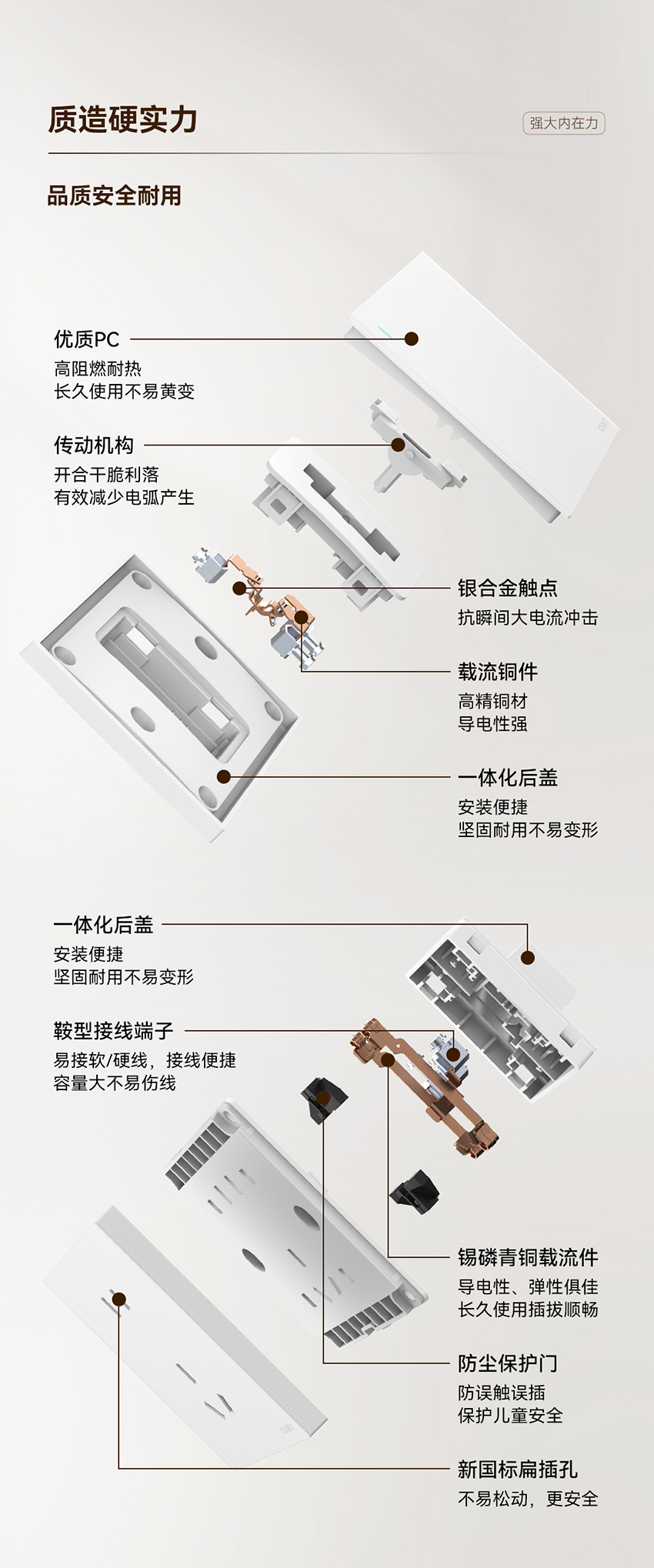 质造硬实力

强大内在力

品质安全耐用

优质PC
高阻燃耐热
长久使用不易黄变

传动机构
开合干脆利落
有效减少电弧产生

银合金触点
抗瞬间大电流冲击

载流铜件
高精铜材
导电性强

一体化后盖
安装便捷
坚固耐用不易变形

一体化后盖
安装便捷
坚固耐用不易变形

鞍型接线端子
易接软/硬线，接线便捷
容量大不易伤线

锡磷青铜载流件
导电性、弹性俱佳
长久使用插拔顺畅

防尘保护门
防误触误插
保护儿童安全

新国标扁插孔
不易松动，更安全