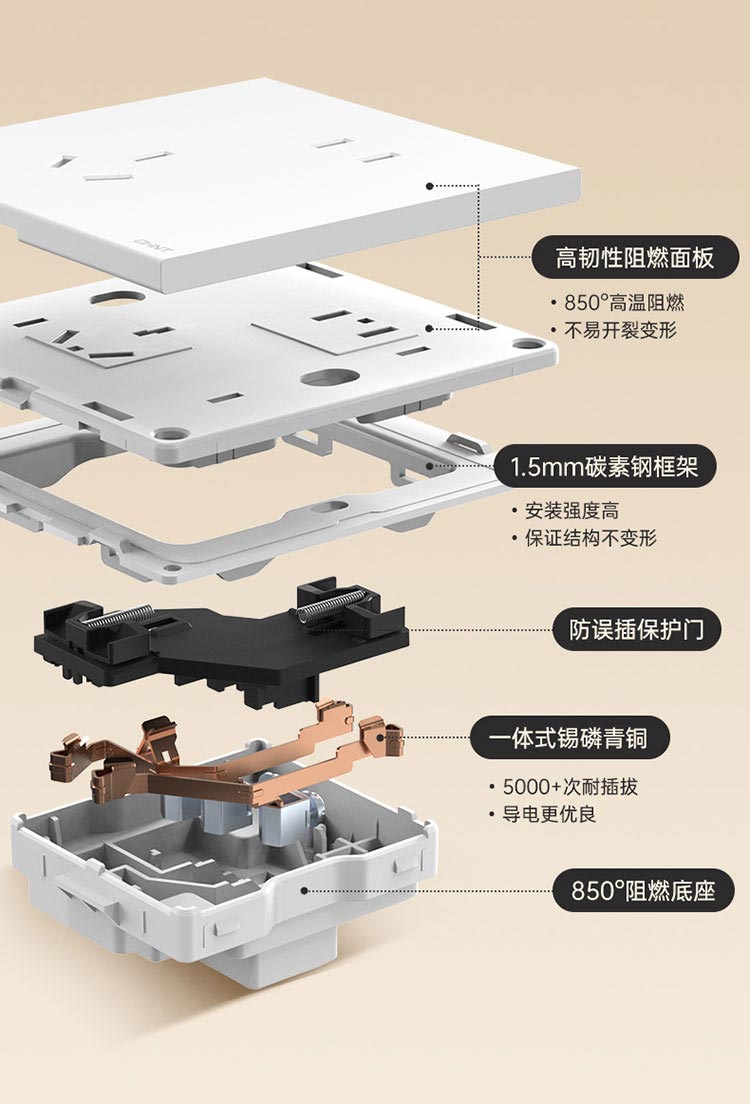 CHNT

高韧性阻燃面板

• 850°高温阻燃
• 不易开裂变形

1.5mm碳素钢框架

• 安装强度高
• 保证结构不变形

防误插保护门

一体式锡磷青铜

• 5000+次耐插拔
• 导电更优良

850°阻燃底座